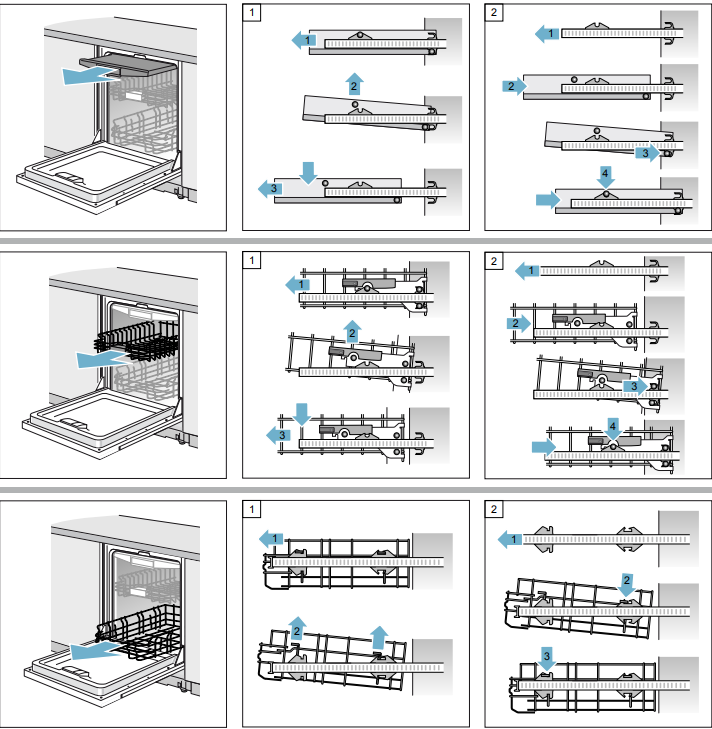 1

1

2

3

2

1

2

3

4

1

1

2

3

2

1

2

3

4

1

1

2

2

1

2

3