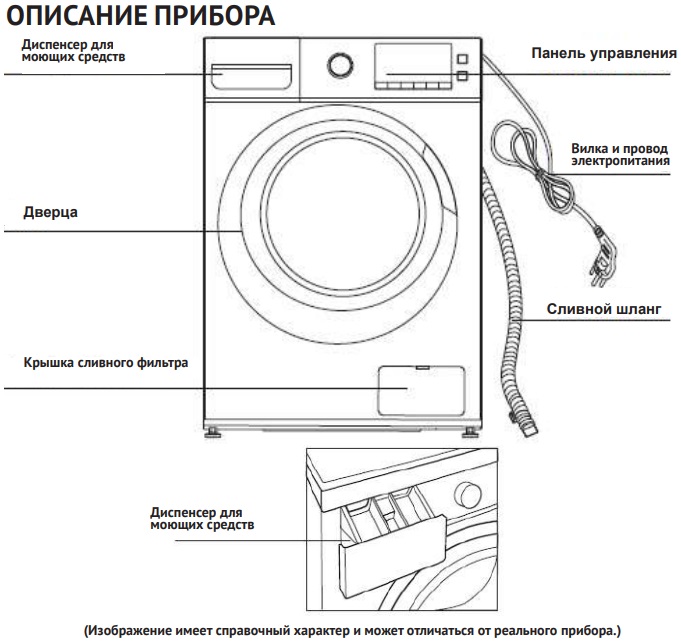 ОПИСАНИЕ ПРИБОРА

Диспенсер для моющих средств

Панель управления

Вилка и провод электропитания

Дверца

Сливной шланг

Крышка сливного фильтра

Диспенсер для моющих средств

(Изображение имеет справочный характер и может отличаться от реального прибора.)