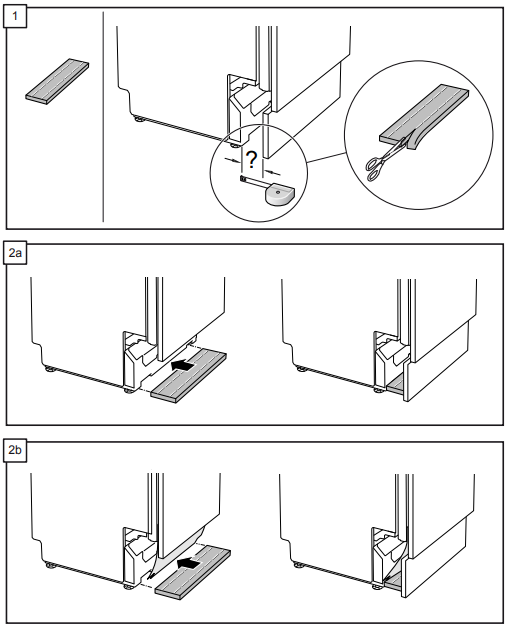 1

?

2a

2b