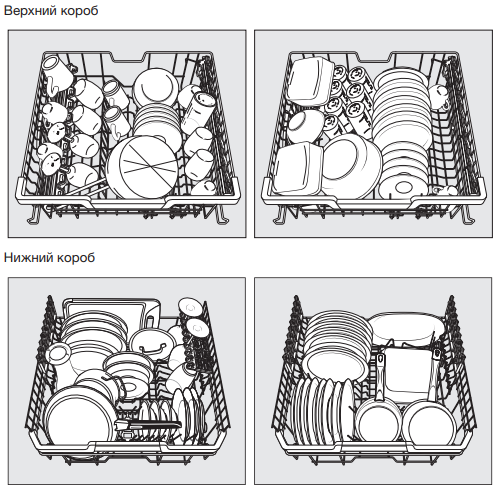 Верхний короб

Нижний короб