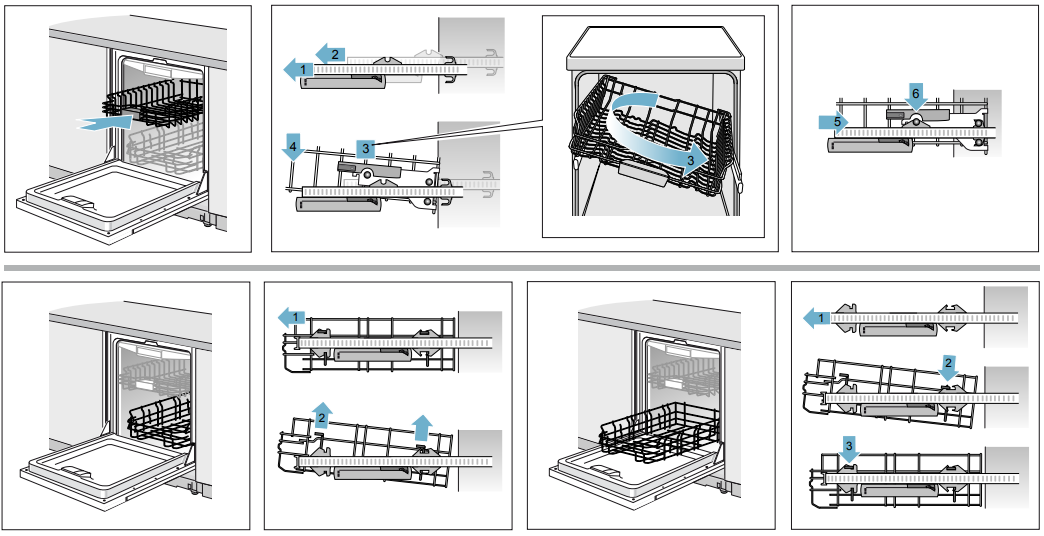 2
1
4
3
3
6
5
1
2
1
2
3