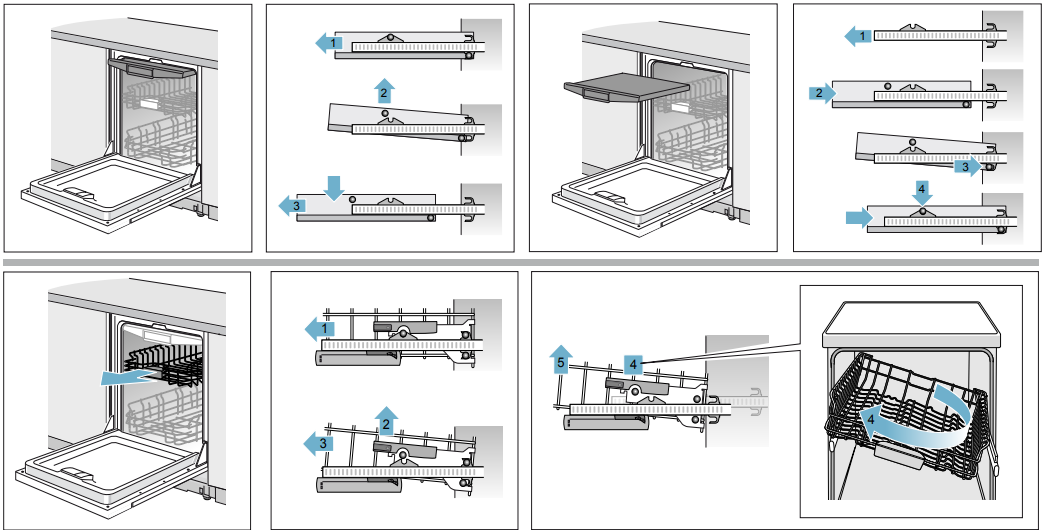 1
2
3
1
2
3
4
1
2
3
5
4
4