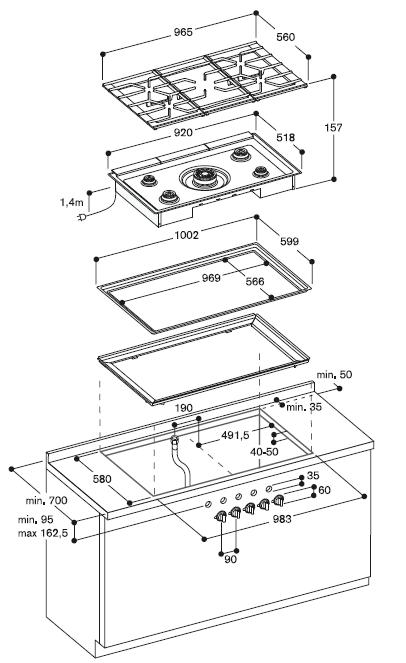 965
560
157
920
518
1,4m
1002
599
969
566
min. 50
min. 35
190
491,5
40-50
580
35
60
min. 700
min. 95
max 162,5
983
90