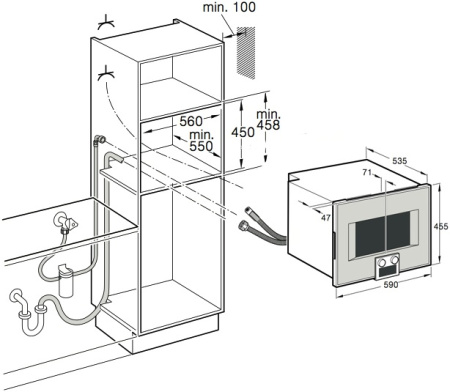 min. 100

560
min. 550
450
min. 458

535
71
47
455
590