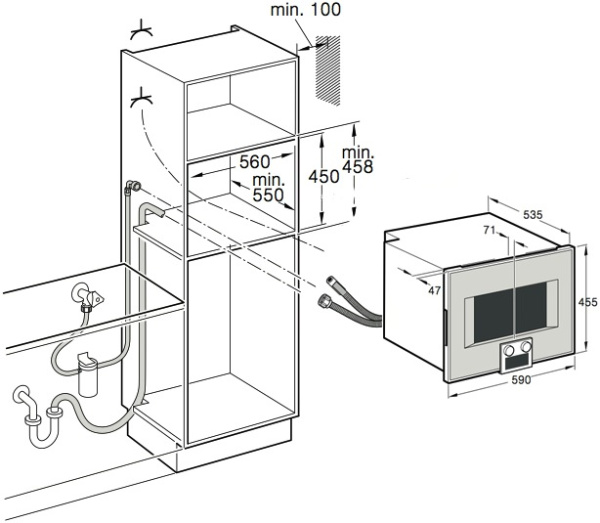 min. 100

560

min. 550

450

min. 458

535

71

47

455

590