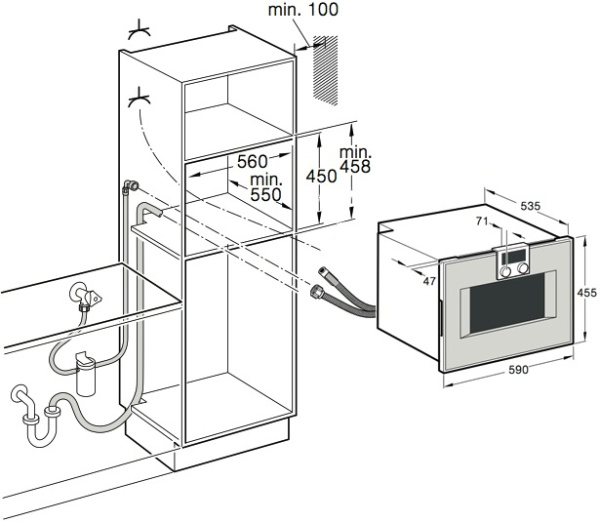 min. 100

560

min. 550

450

min. 458

535

71

47

455

590