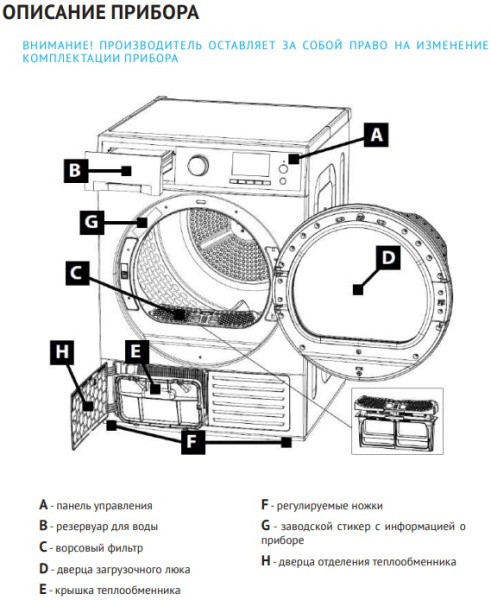 ОПИСАНИЕ ПРИБОРА

ВНИМАНИЕ! ПРОИЗВОДИТЕЛЬ ОСТАВЛЯЕТ ЗА СОБОЙ ПРАВО НА ИЗМЕНЕНИЕ КОМПЛЕКТАЦИИ ПРИБОРА

A

B

G

C

D

H

E

F

A - панель управления

B - резервуар для воды

C - ворсовый фильтр

D - дверца загрузочного люка

E - крышка теплообменника

F - регулируемые ножки

G - заводской стикер с информацией о приборе

H - дверца отделения теплообменника