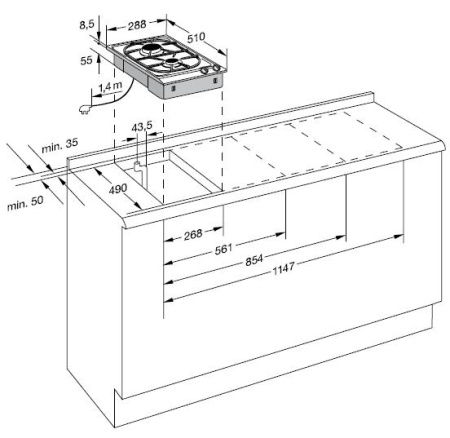 8,5
288
510
55
1,4 m
43,5
min. 35
490
min. 50
268
561
854
1147