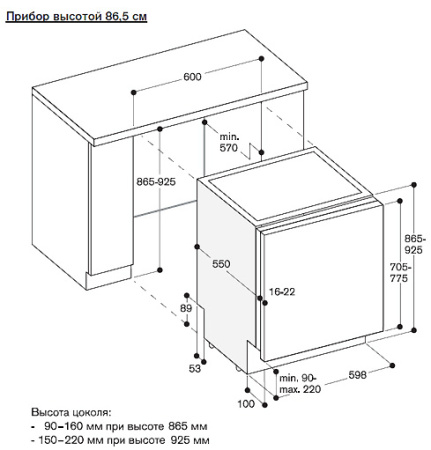 Прибор высотой 86,5 см

600

min. 570

865-925

865-925

705-775

550

16-22

89

53

min. 90-max. 220

598

100

Высота цоколя:
- 90–160 мм при высоте 865 мм
- 150–220 мм при высоте 925 мм