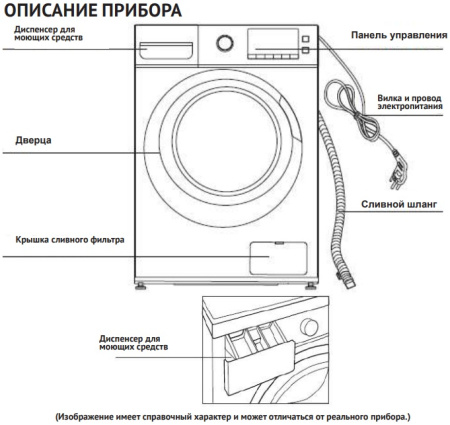 ОПИСАНИЕ ПРИБОРА

Диспенсер для моющих средств

Панель управления

Вилка и провод электропитания

Дверца

Сливной шланг

Крышка сливного фильтра

Диспенсер для моющих средств

(Изображение имеет справочный характер и может отличаться от реального прибора.)