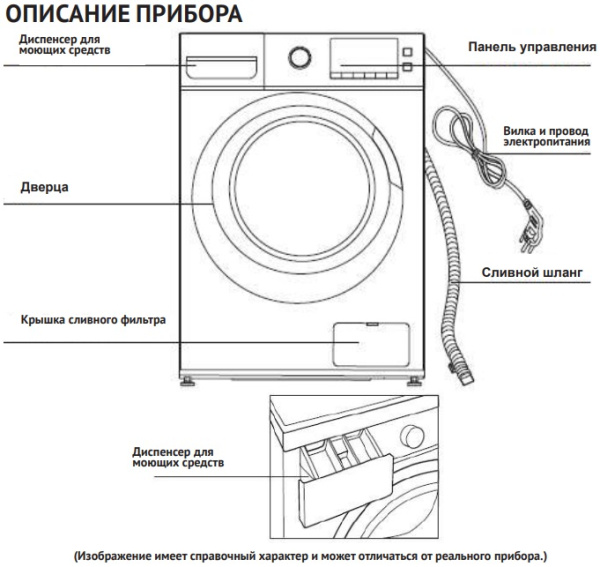 ОПИСАНИЕ ПРИБОРА

Диспенсер для моющих средств

Панель управления

Вилка и провод электропитания

Дверца

Сливной шланг

Крышка сливного фильтра

Диспенсер для моющих средств

(Изображение имеет справочный характер и может отличаться от реального прибора.)